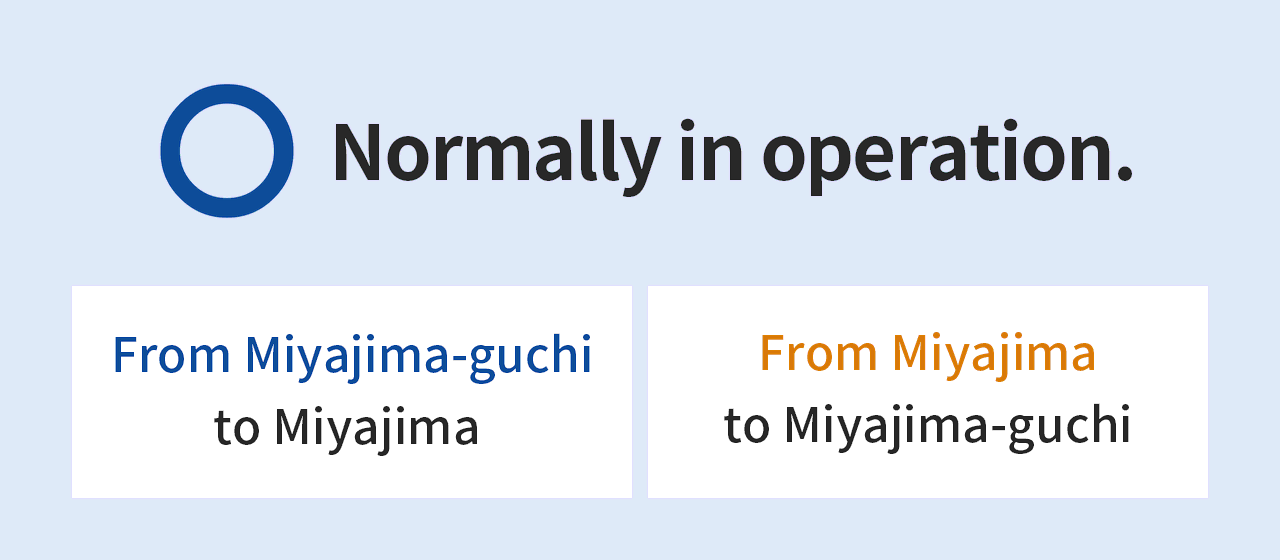 Normally in operation.

From Miyajima-guchi
to Miyajima

From Miyajima
to Miyajima-guchi